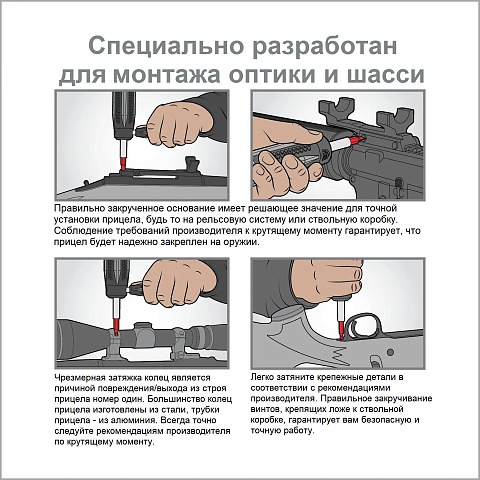 Специально разработан для монтажа оптики и шасси

Правильно закрученное основание имеет решающее значение для точной установки прицела, будь то на рельсовую систему или ствольную коробку. Соблюдение требований производителя к крутящему моменту гарантирует, что прицел будет надежно закреплен на оружии.

Чрезмерная затяжка колец является причиной повреждения/выхода из строя прицела номер один. Большинство колец прицела изготовлены из стали, трубки прицела - из алюминия. Всегда точно следуйте рекомендациям производителя по крутящему моменту.

Легко затяните крепежные детали в соответствии с рекомендациями производителя. Правильное закручивание винтов, крепящих ложе к ствольной коробке, гарантирует вам безопасную и точную работу.