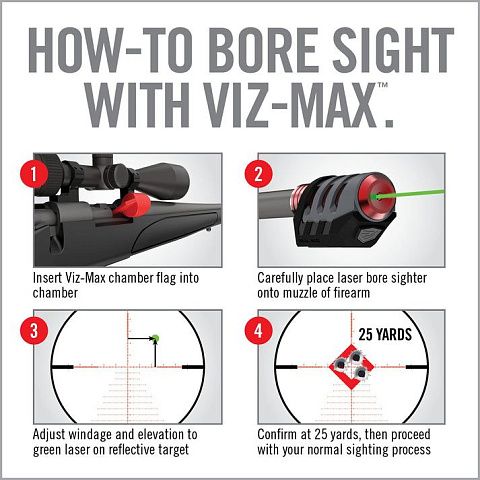 HOW-TO BORE SIGHT WITH VIZ-MAX™.

1

Insert Viz-Max chamber flag into chamber

2

Carefully place laser bore sighter onto muzzle of firearm

3

Adjust windage and elevation to green laser on reflective target

4

25 YARDS

Confirm at 25 yards, then proceed with your normal sighting process